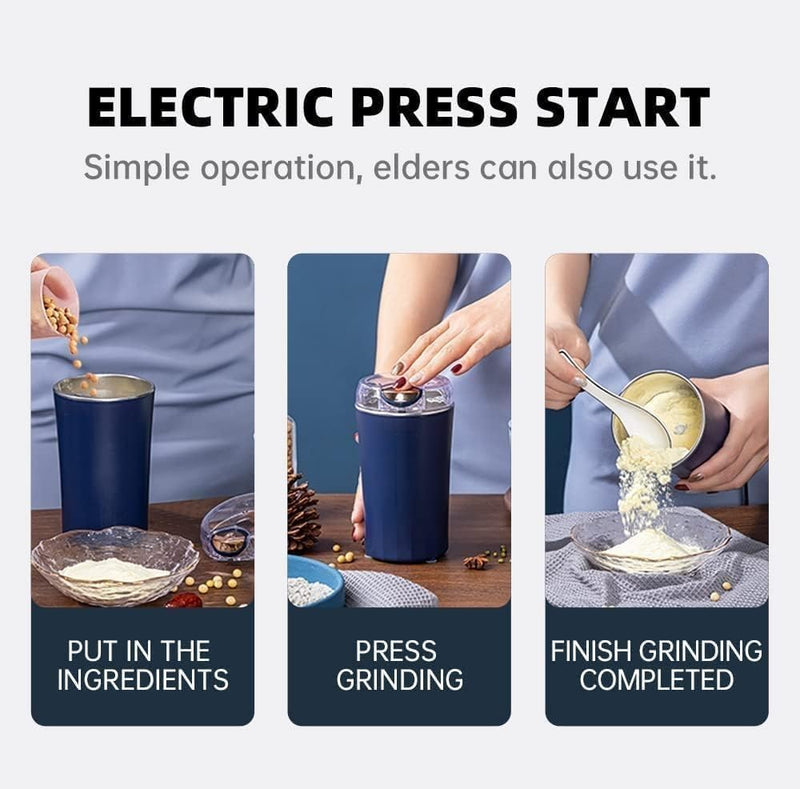 ELECTRIC PRESS START

Simple operation, elders can also use it.

PUT IN THE INGREDIENTS

PRESS GRINDING

FINISH GRINDING COMPLETED