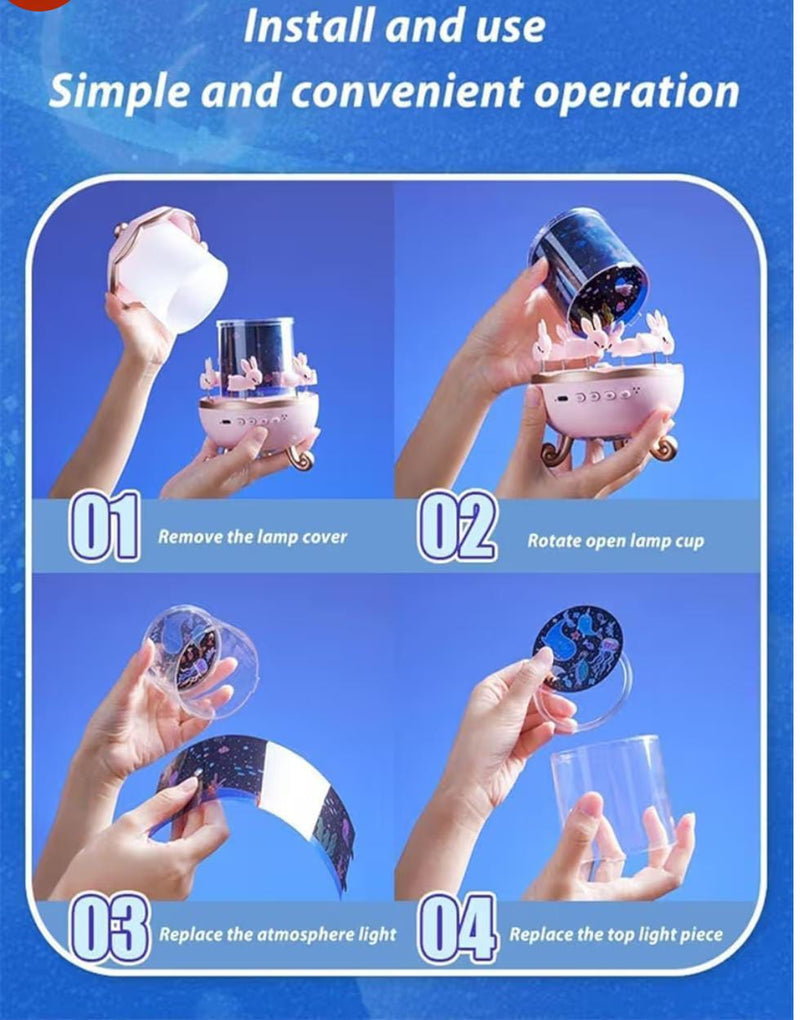 Install and use
Simple and convenient operation

01 Remove the lamp cover

02 Rotate open lamp cup

03 Replace the atmosphere light

04 Replace the top light piece